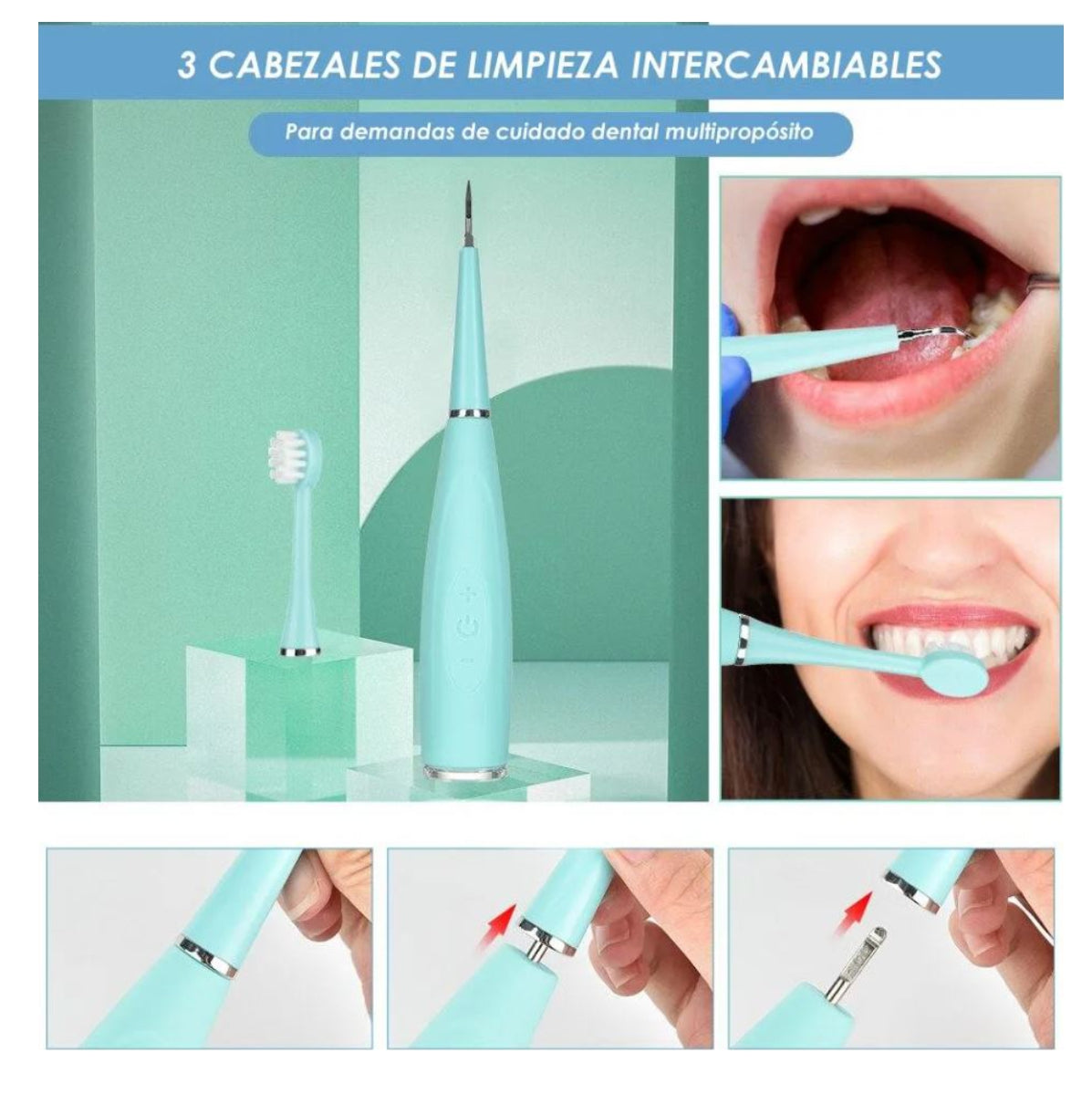 3 CABEZALES DE LIMPIEZA INTERCAMBIABLES

Para demandas de cuidado dental multipropósito

+
-